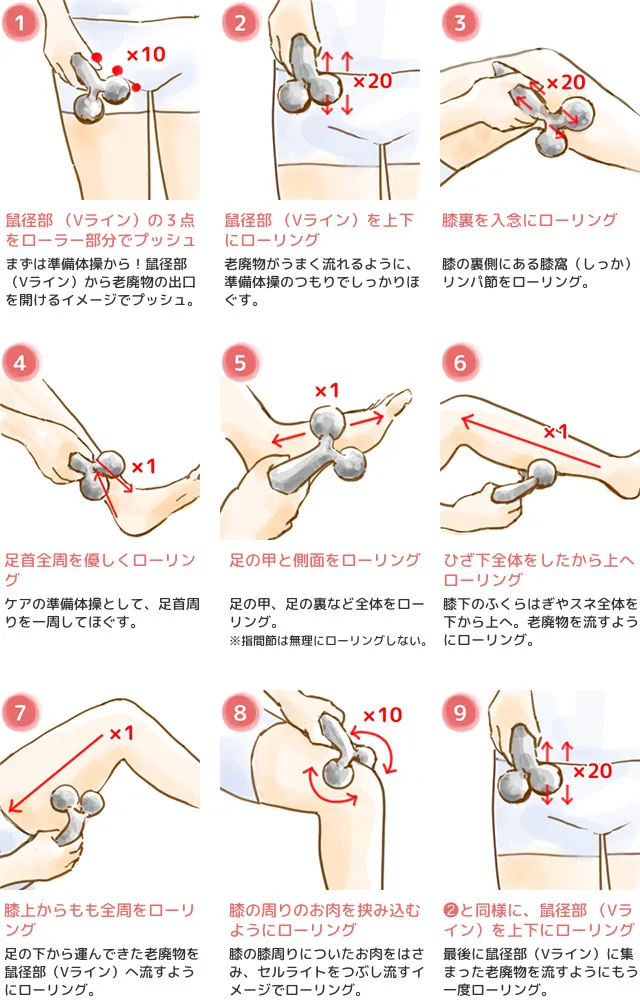 1
×10

鼠径部（Vライン）の３点をローラー部分でプッシュ

まずは準備体操から！鼠径部（Vライン）から老廃物の出口を開けるイメージでプッシュ。

2
×20

鼠径部（Vライン）を上下にローリング

老廃物がうまく流れるように、準備体操のつもりでしっかりほぐす。

3
×20

膝裏を入念にローリング

膝の裏側にある膝窩（しっか）リンパ節をローリング。

4
×1

足首全周を優しくローリング

ケアの準備体操として、足首周りを一周してほぐす。

5
×1

足の甲と側面をローリング

足の甲、足の裏など全体をローリング。
※指間節は無理にローリングしない。

6
×1

ひざ下全体をしたから上へローリング

膝下のふくらはぎやスネ全体を下から上へ。老廃物を流すようにローリング。

7
×1

膝上からもも全周をローリング

足の下から運んできた老廃物を鼠径部（Vライン）へ流すようにローリング。

8
×10

膝の周りのお肉を挟み込むようにローリング

膝の膝周りについたお肉をはさみ、セルライトをつぶし流すイメージでローリング。

9
×20

❷と同様に、鼠径部（Vライン）を上下にローリング

最後に鼠径部（Vライン）に集まった老廃物を流すようにもう一度ローリング。